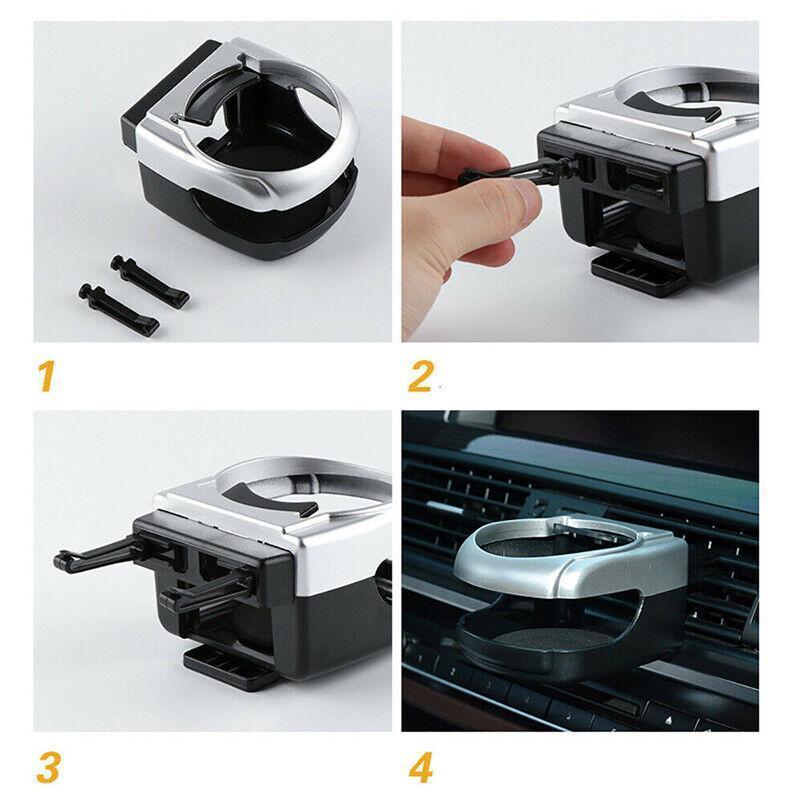 1

2

3

4