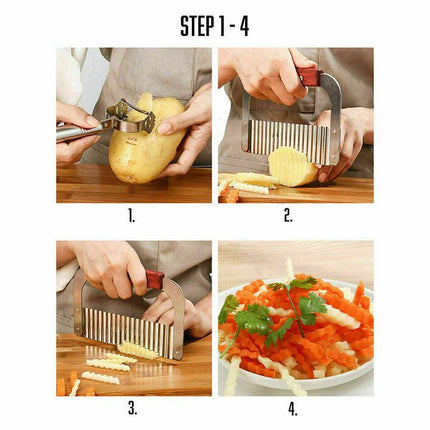 STEP 1 - 4

1.

2.

3.

4.