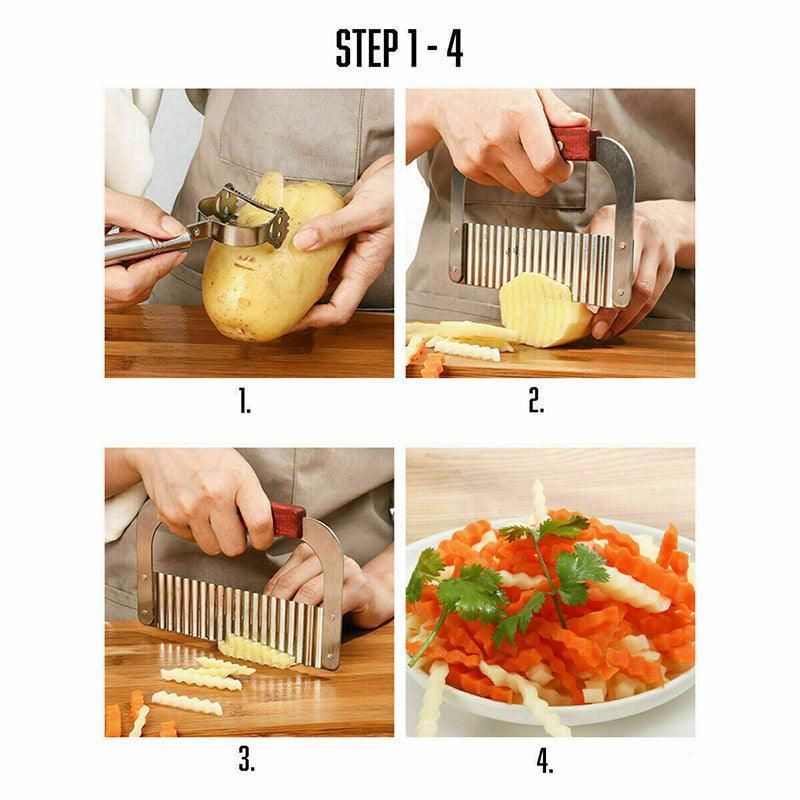 STEP 1 - 4

1.

2.

3.

4.