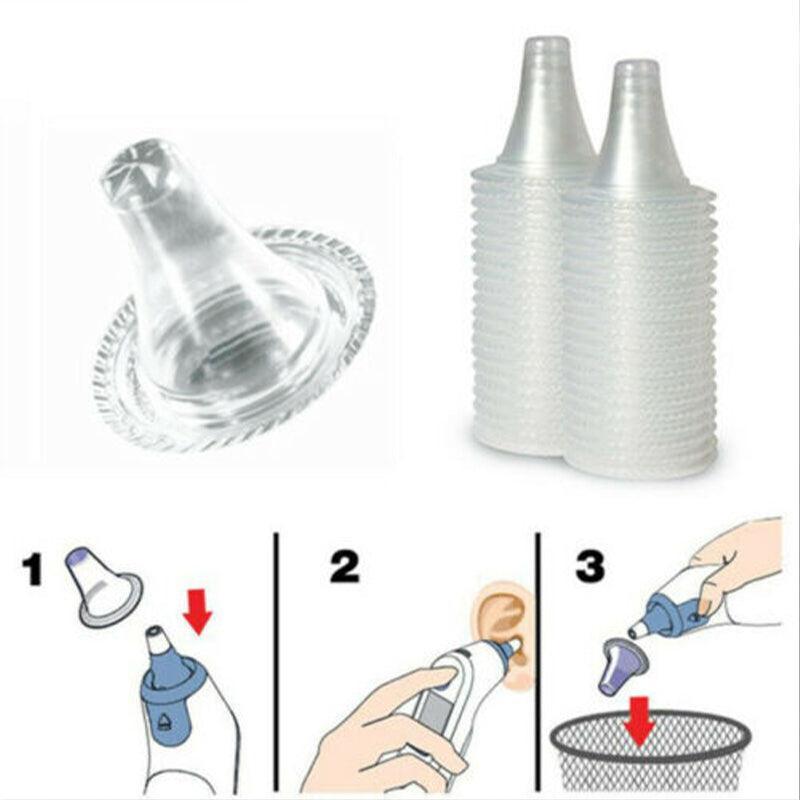 1

2

3