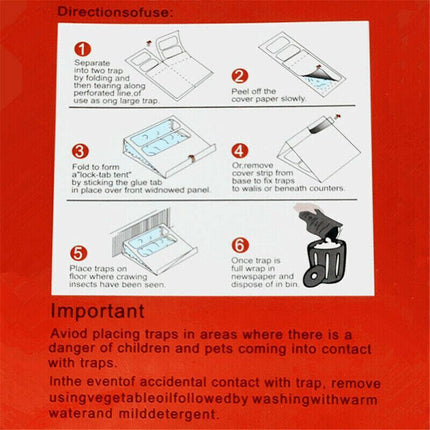 Directionsofuse:

1
Separate into two trap by folding and then tearing along perforated line,of use as ong large trap.

2
Peel off the cover paper slowly.

3
Fold to form a"lock-tab tent" by sticking the glue tab in place over front widnowed panel.

4
Or,remove cover strip from base to fix traps to walis or beneath counters.

5
Place traps on floor where crawing insects have been seen.

6
Once trap is full wrap in newspaper and dispose of in bin.

Important

Aviod placing traps in areas where there is a danger of children and pets coming into contact with traps.

Inthe eventof accidental contact with trap, remove usingvegetableoilfollowedby washingwithwarm waterand milddetergent.