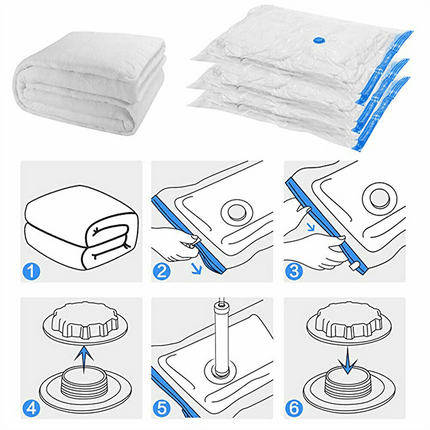 1

2

3

4

5

6