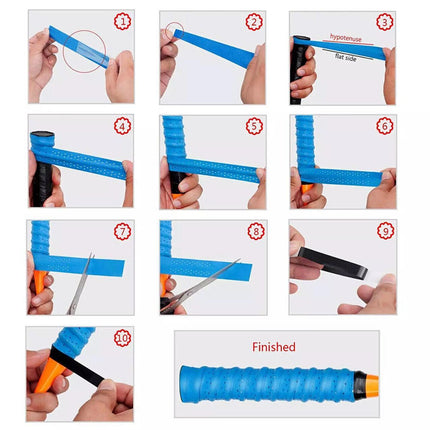 1

2

3

hypotenuse

flat side

4

5

6

7

8

9

10

Finished