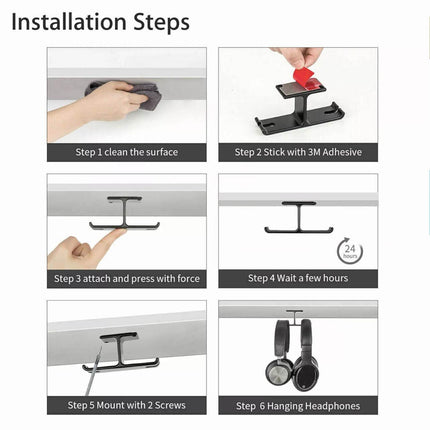 Installation Steps

Step 1 clean the surface

Step 2 Stick with 3M Adhesive

Step 3 attach and press with force

24 hours

Step 4 Wait a few hours

Step 5 Mount with 2 Screws

Step 6 Hanging Headphones