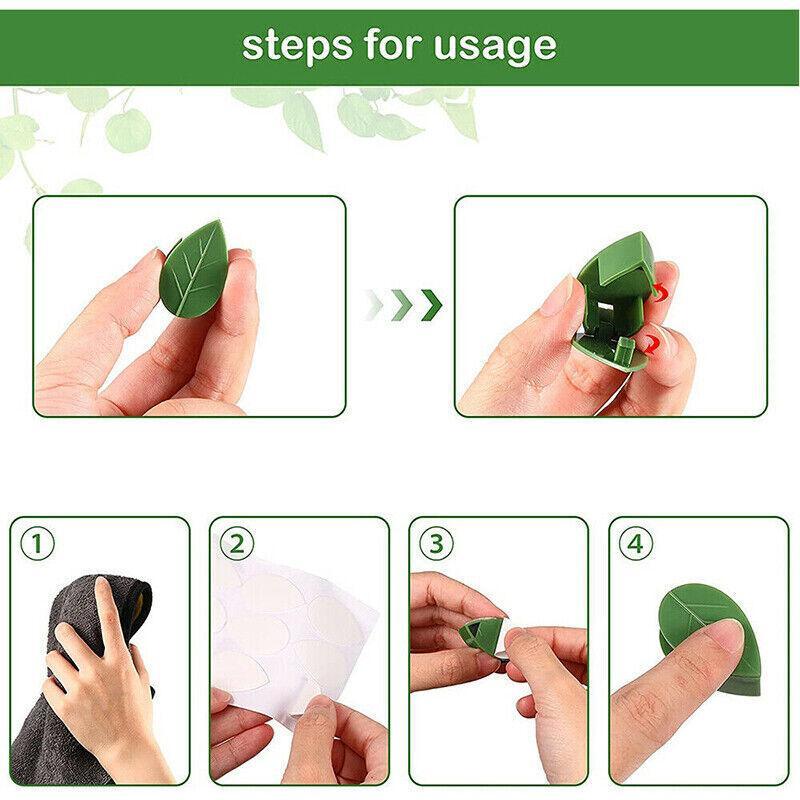 steps for usage

1

2

3

4