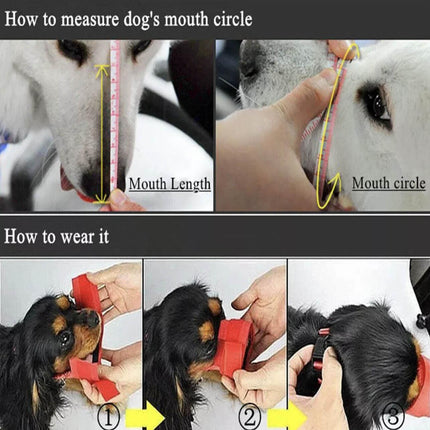 How to measure dog's mouth circle

Mouth Length

Mouth circle

How to wear it

①

②

③