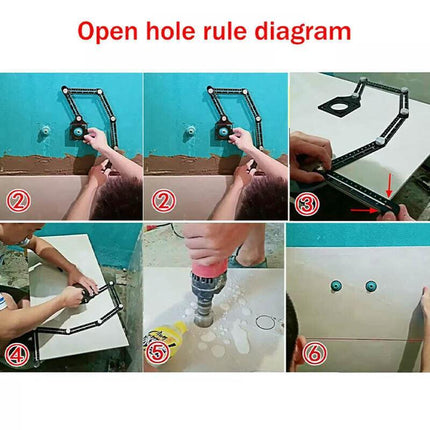 Open hole rule diagram

②

②

③

④

⑤

⑥