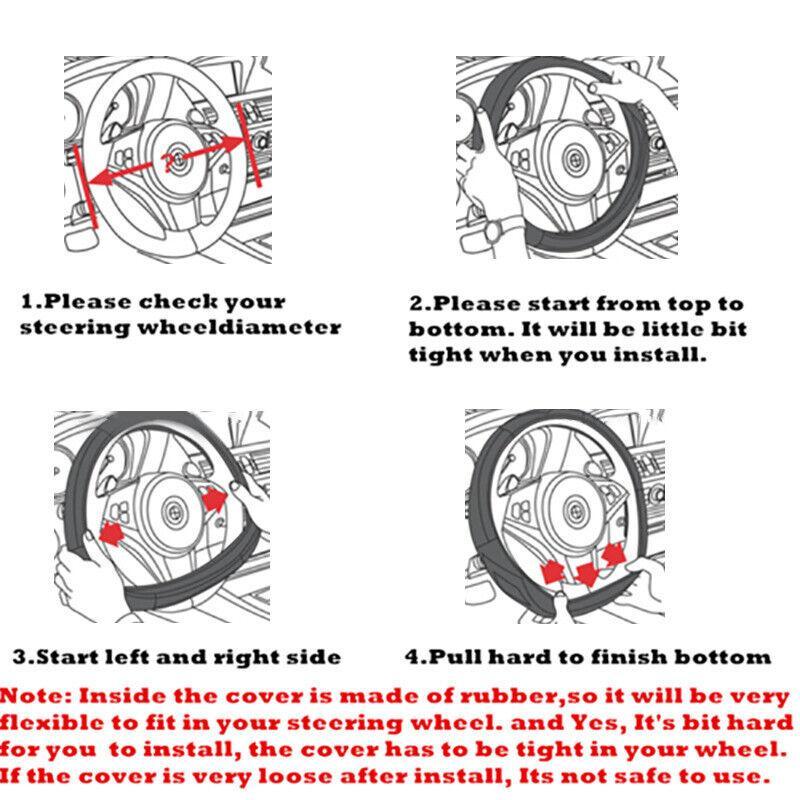 ?

1.Please check your steering wheeldiameter

2.Please start from top to bottom. It will be little bit tight when you install.

3.Start left and right side

4.Pull hard to finish bottom

Note: Inside the cover is made of rubber,so it will be very flexible to fit in your steering wheel. and Yes, It's bit hard for you to install, the cover has to be tight in your wheel. If the cover is very loose after install, Its not safe to use.