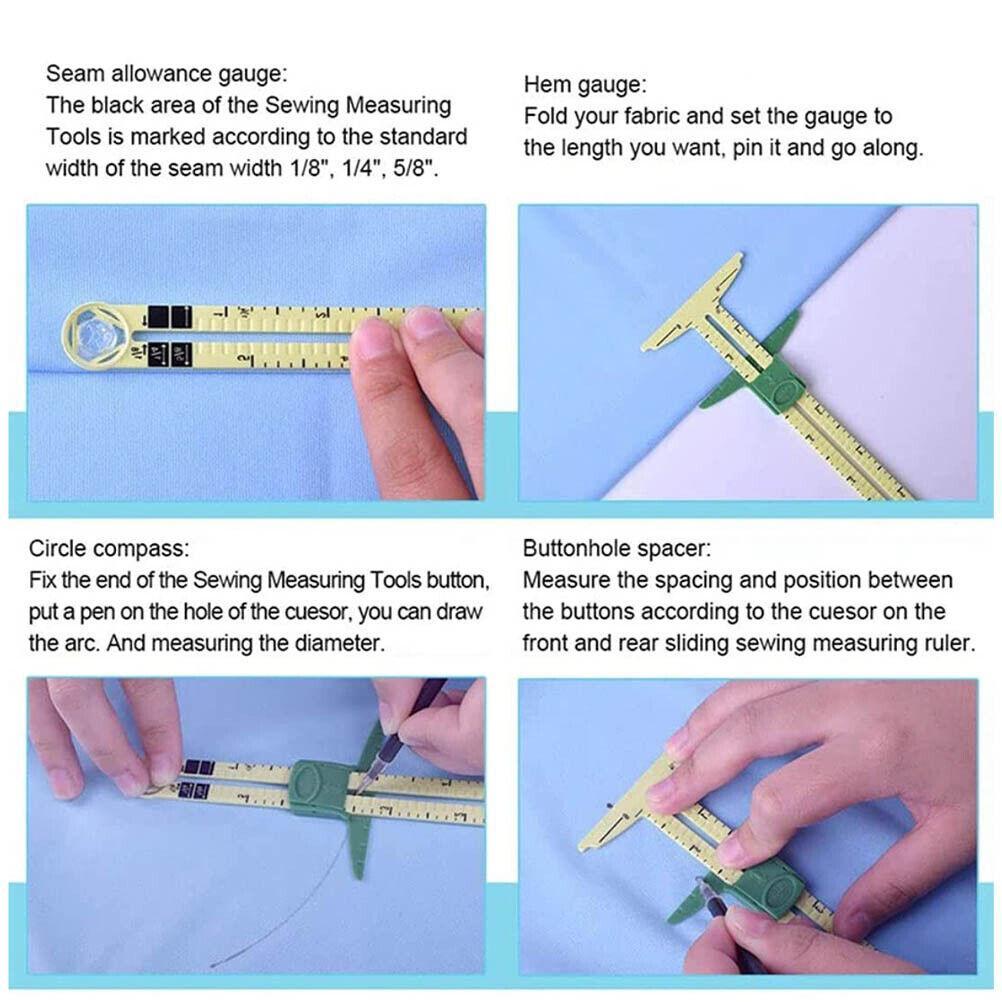 Seam allowance gauge:
The black area of the Sewing Measuring Tools is marked according to the standard width of the seam width 1/8", 1/4", 5/8".

Hem gauge:
Fold your fabric and set the gauge to the length you want, pin it and go along.

Circle compass:
Fix the end of the Sewing Measuring Tools button, put a pen on the hole of the cuesor, you can draw the arc. And measuring the diameter.

Buttonhole spacer:
Measure the spacing and position between the buttons according to the cuesor on the front and rear sliding sewing measuring ruler.