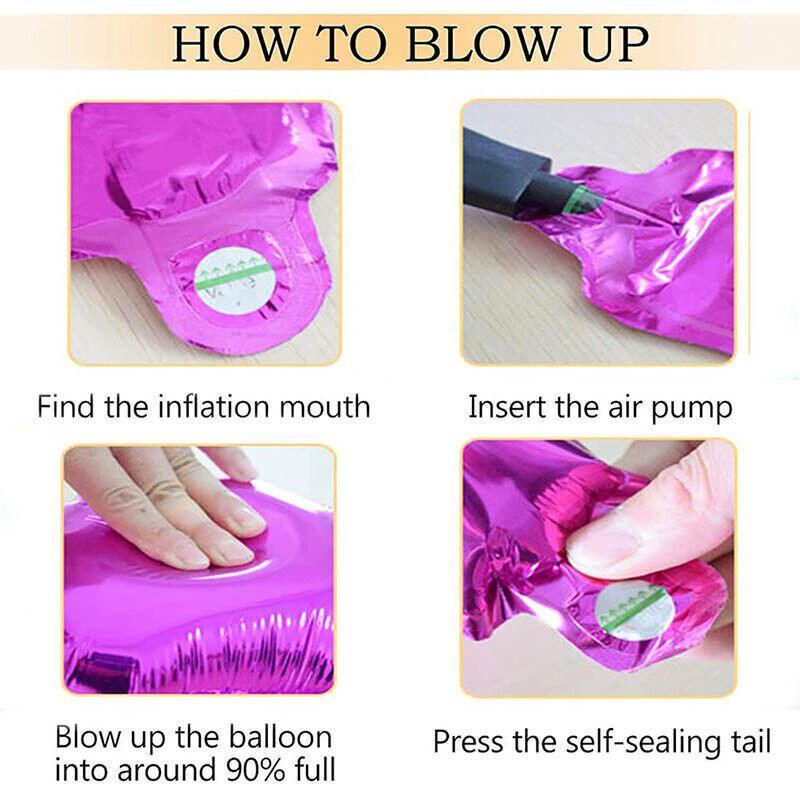 HOW TO BLOW UP

Find the inflation mouth

Insert the air pump

Blow up the balloon into around 90% full

Press the self-sealing tail