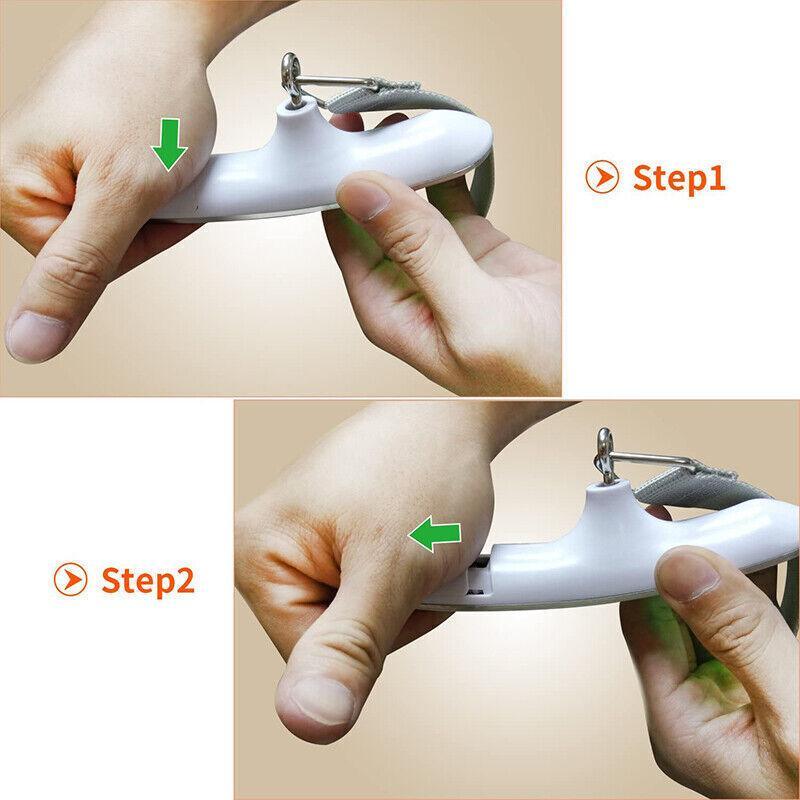 Step1

Step2