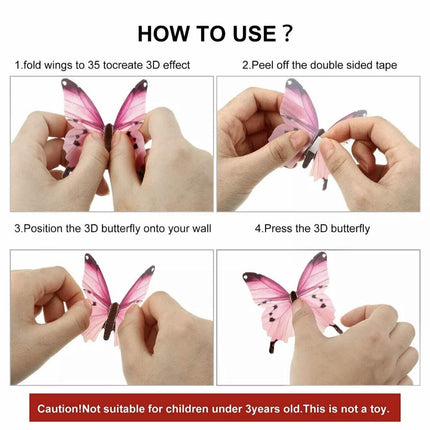 HOW TO USE ?

1.fold wings to 35 tocreate 3D effect

2.Peel off the double sided tape

3.Position the 3D butterfly onto your wall

4.Press the 3D butterfly

Caution!Not suitable for children under 3years old.This is not a toy.