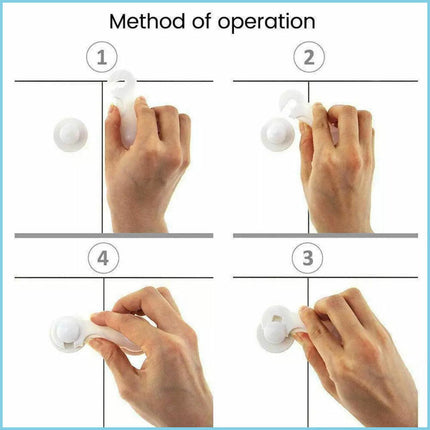 Method of operation

1

2

4

3