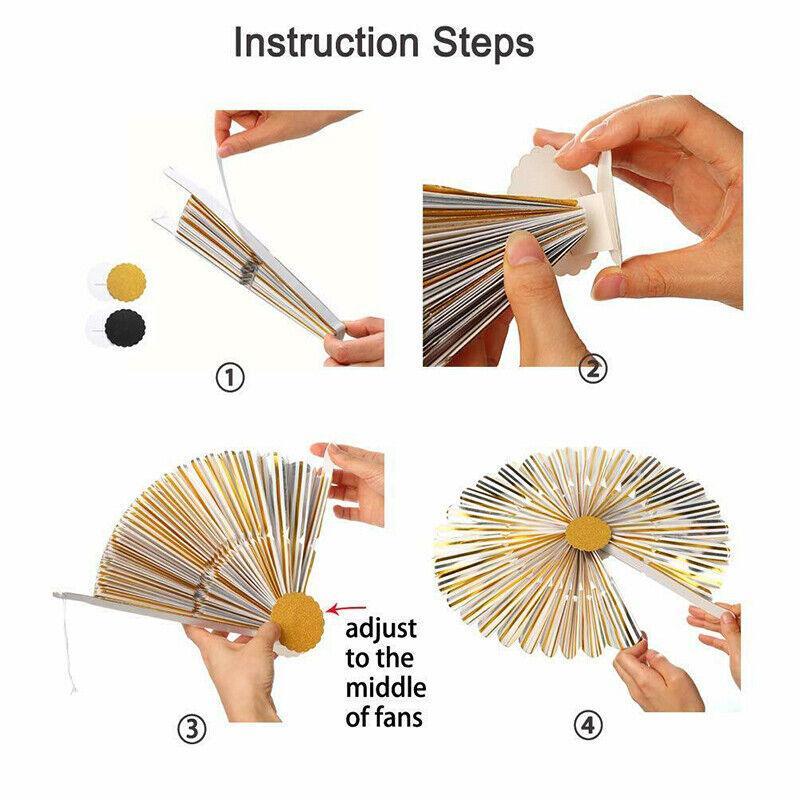 Instruction Steps

①

②

③

adjust to the middle of fans

④