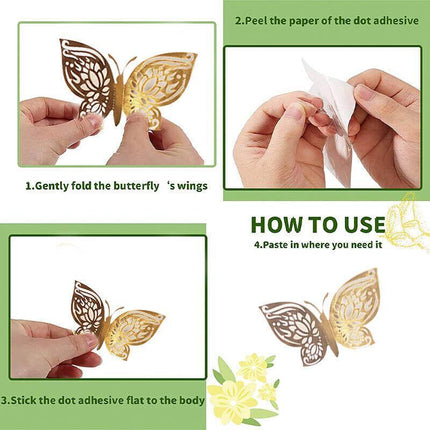 2.Peel the paper of the dot adhesive

1.Gently fold the butterfly 's wings

HOW TO USE

4.Paste in where you need it

3.Stick the dot adhesive flat to the body