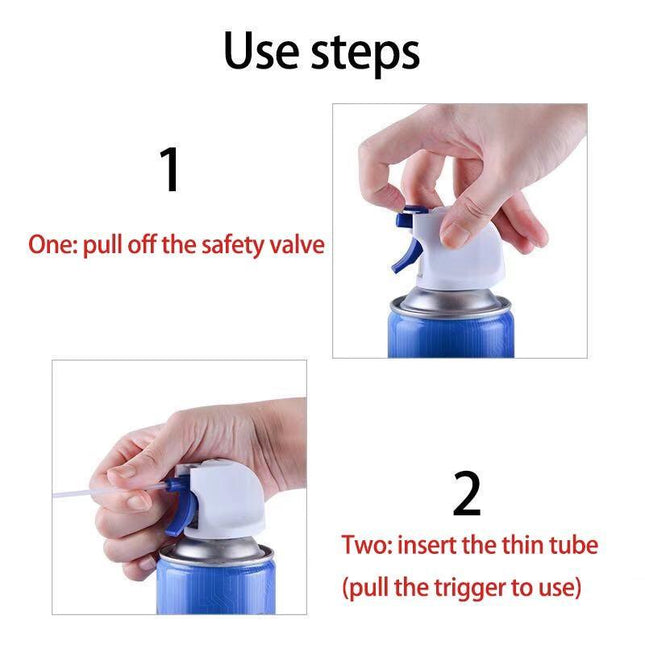 Use steps

1

One: pull off the safety valve

2

Two: insert the thin tube
(pull the trigger to use)