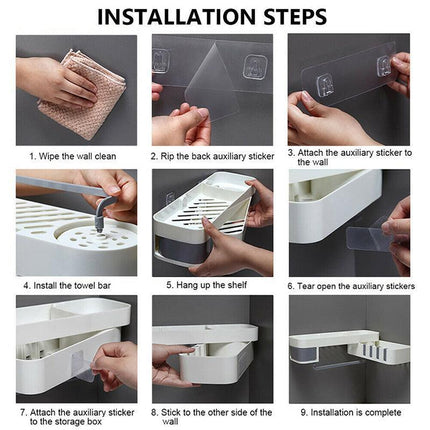 INSTALLATION STEPS

1. Wipe the wall clean

2. Rip the back auxiliary sticker

3. Attach the auxiliary sticker to the wall

4. Install the towel bar

5. Hang up the shelf

6. Tear open the auxiliary stickers

7. Attach the auxiliary sticker to the storage box

8. Stick to the other side of the wall

9. Installation is complete