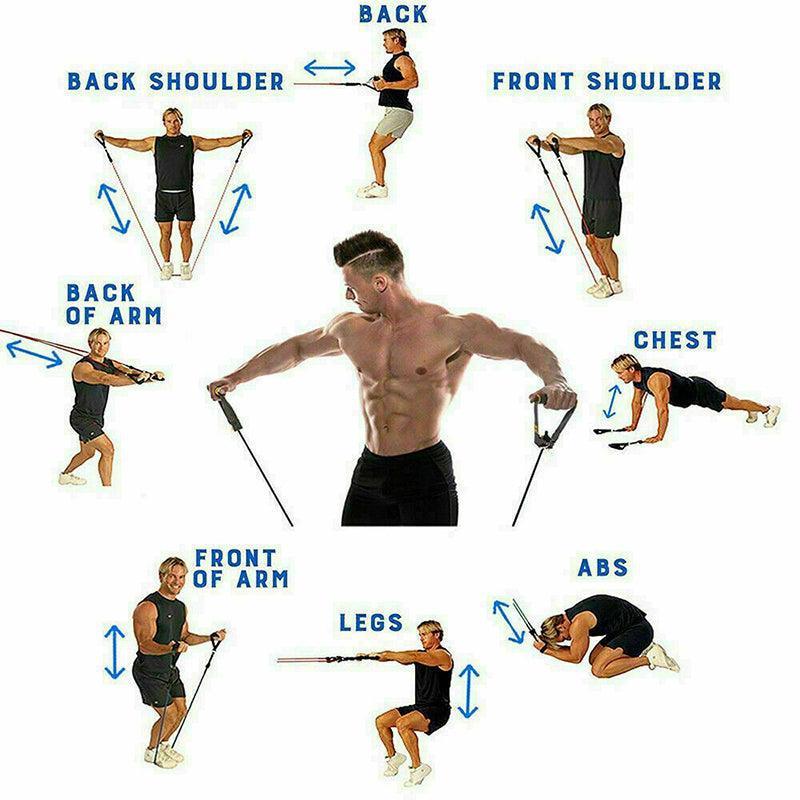 BACK

BACK SHOULDER

FRONT SHOULDER

BACK OF ARM

CHEST

FRONT OF ARM

ABS

LEGS