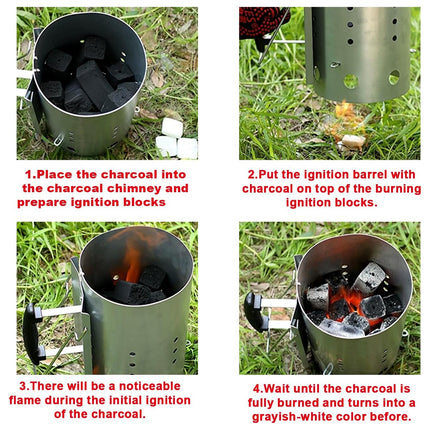 1.Place the charcoal into the charcoal chimney and prepare ignition blocks

2.Put the ignition barrel with charcoal on top of the burning ignition blocks.

3.There will be a noticeable flame during the initial ignition of the charcoal.

4.Wait until the charcoal is fully burned and turns into a grayish-white color before.