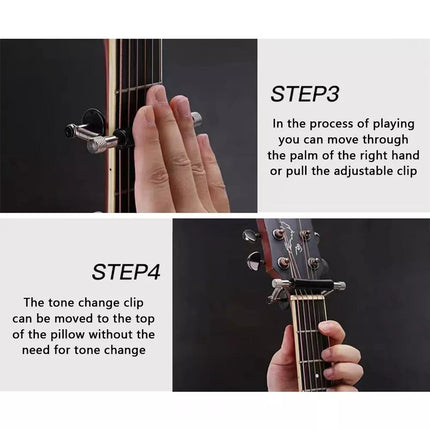 STEP3

In the process of playing you can move through the palm of the right hand or pull the adjustable clip

STEP4

The tone change clip can be moved to the top of the pillow without the need for tone change