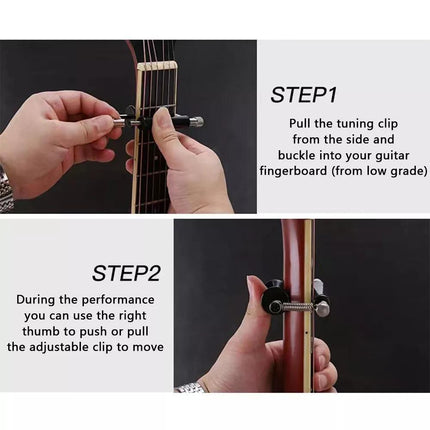 STEP1

Pull the tuning clip from the side and buckle into your guitar fingerboard (from low grade)

STEP2

During the performance you can use the right thumb to push or pull the adjustable clip to move