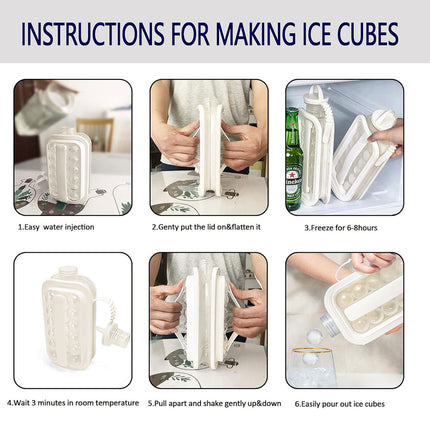 INSTRUCTIONS FOR MAKING ICE CUBES

1.Easy water injection

2.Genty put the lid on&flatten it

3.Freeze for 6-8hours

4.Wait 3 minutes in room temperature

5.Pull apart and shake gently up&down

6.Easily pour out ice cubes