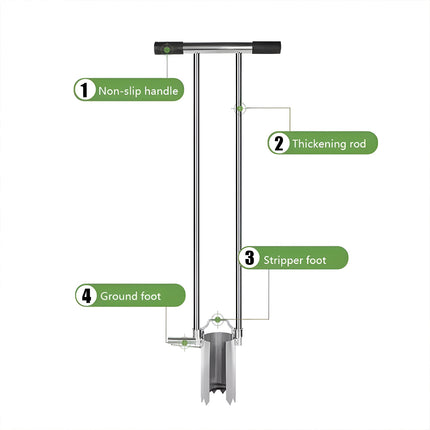 1 Non-slip handle

2 Thickening rod

3 Stripper foot

4 Ground foot