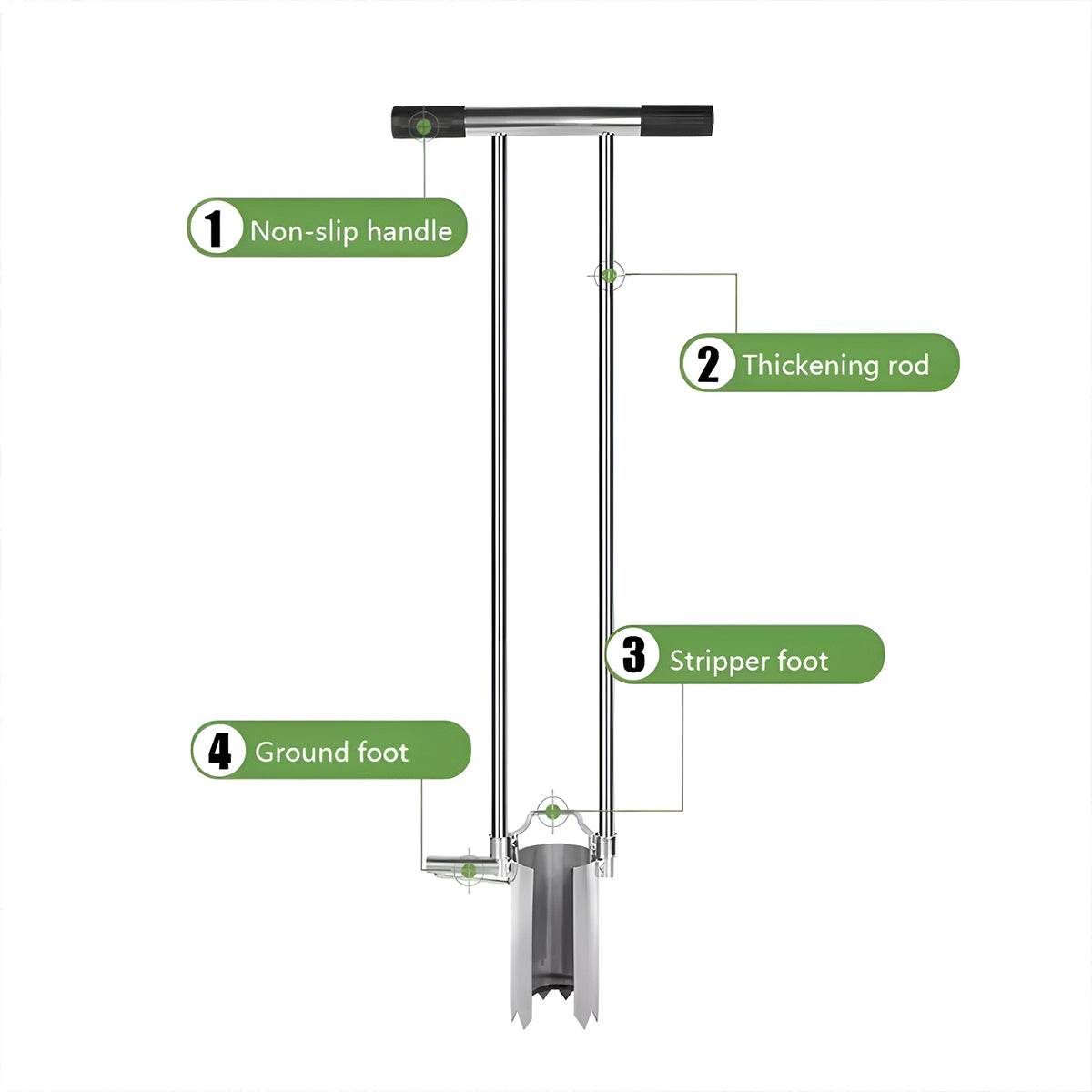 1 Non-slip handle

2 Thickening rod

3 Stripper foot

4 Ground foot