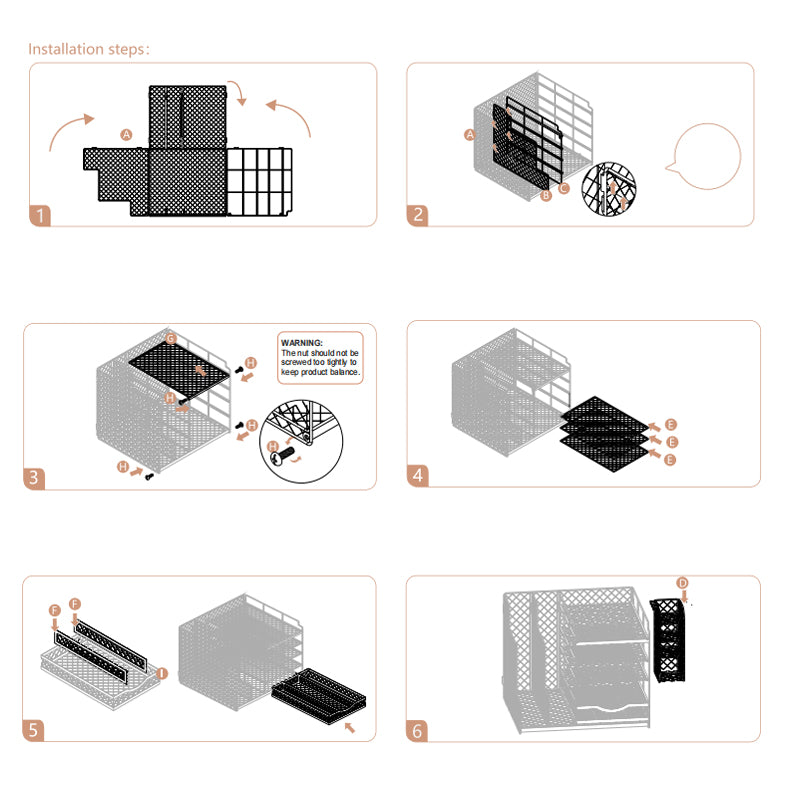 Installation steps:

A

1

A

B C

2

G

H

H

H

H

H

WARNING:
The nut should not be screwed too tightly to keep product balance.

3

E
E
E

4

F F

I

5

D

6