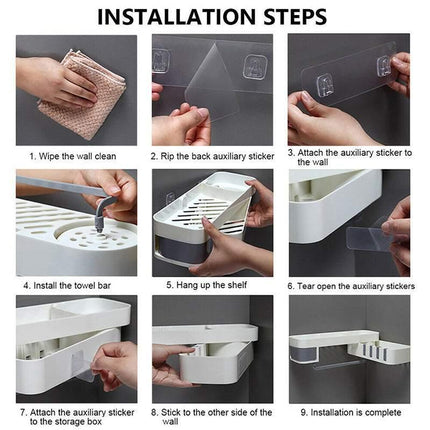 INSTALLATION STEPS

1. Wipe the wall clean

2. Rip the back auxiliary sticker

3. Attach the auxiliary sticker to the wall

4. Install the towel bar

5. Hang up the shelf

6. Tear open the auxiliary stickers

7. Attach the auxiliary sticker to the storage box

8. Stick to the other side of the wall

9. Installation is complete