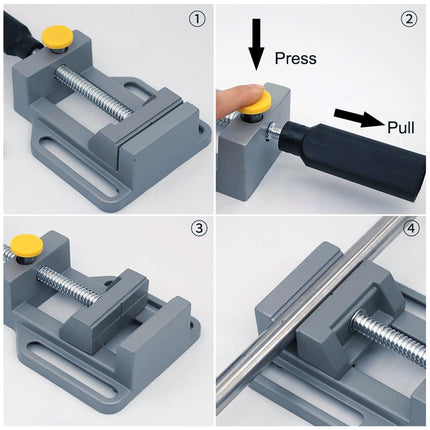 ①

②

Press

Pull

③

④