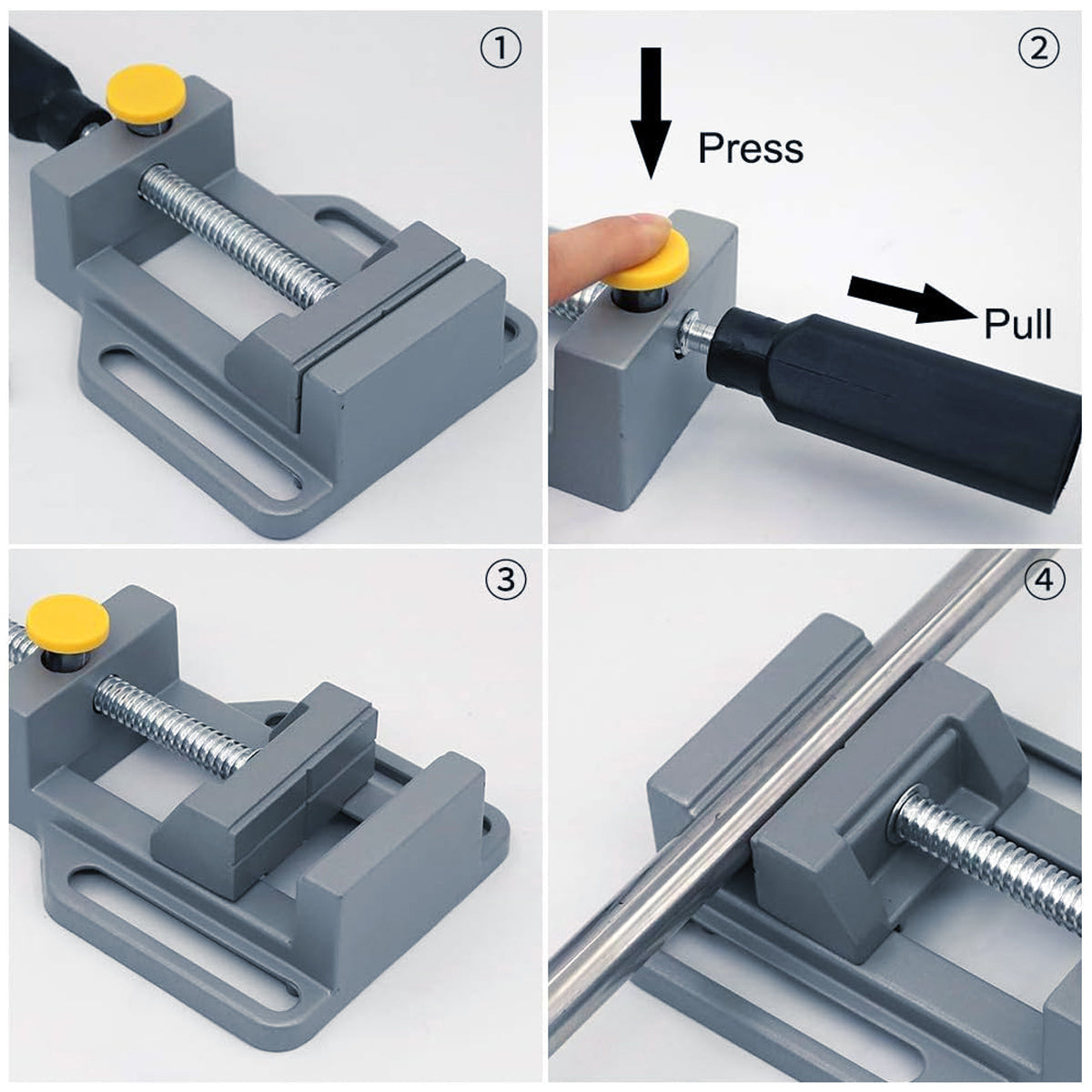 ①

②

Press

Pull

③

④