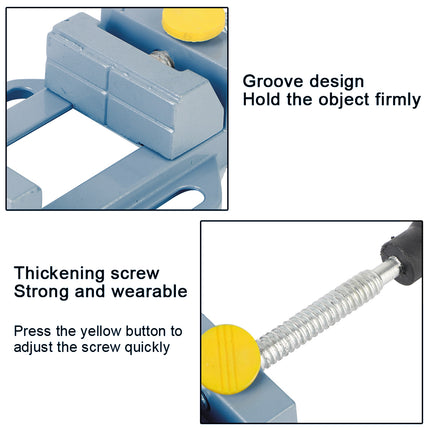 Groove design
Hold the object firmly

Thickening screw
Strong and wearable

Press the yellow button to adjust the screw quickly