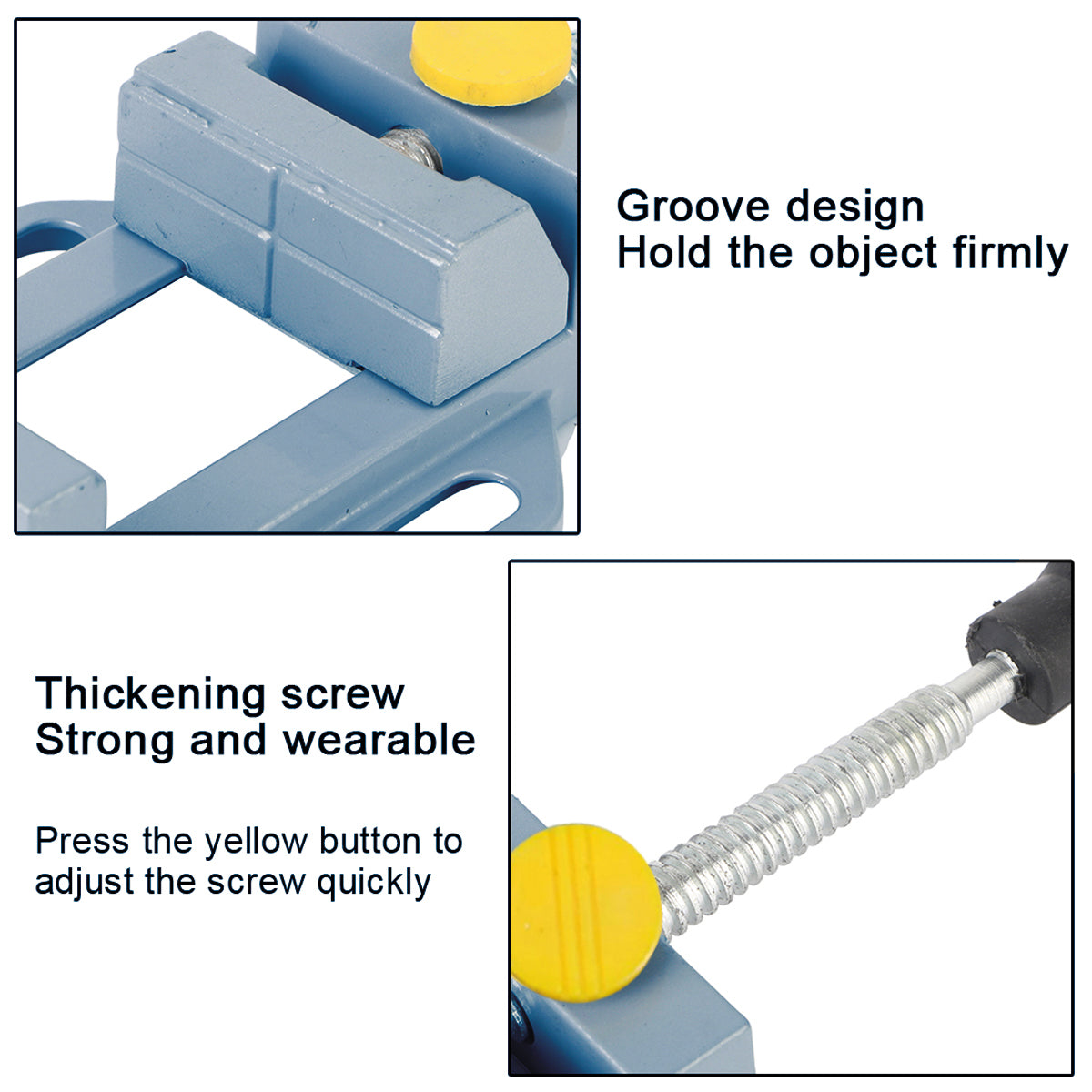 Groove design
Hold the object firmly

Thickening screw
Strong and wearable

Press the yellow button to adjust the screw quickly