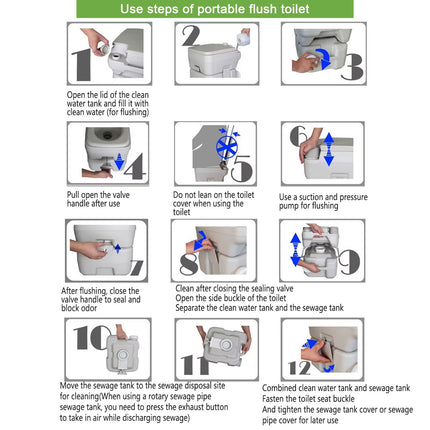 Use steps of portable flush toilet

1

2

3

Open the lid of the clean water tank and fill it with clean water (for flushing)

4

5

6

Pull open the valve handle after use

Do not lean on the toilet cover when using the toilet

Use a suction and pressure pump for flushing

7

8

9

After flushing, close the valve handle to seal and block odor

Clean after closing the sealing valve
Open the side buckle of the toilet
Separate the clean water tank and the sewage tank

10

11

12

Move the sewage tank to the sewage disposal site for cleaning(When using a rotary sewage pipe sewage tank, you need to press the exhaust button to take in air while discharging sewage)

Combined clean water tank and sewage tank
Fasten the toilet seat buckle
And tighten the sewage tank cover or sewage pipe cover for later use