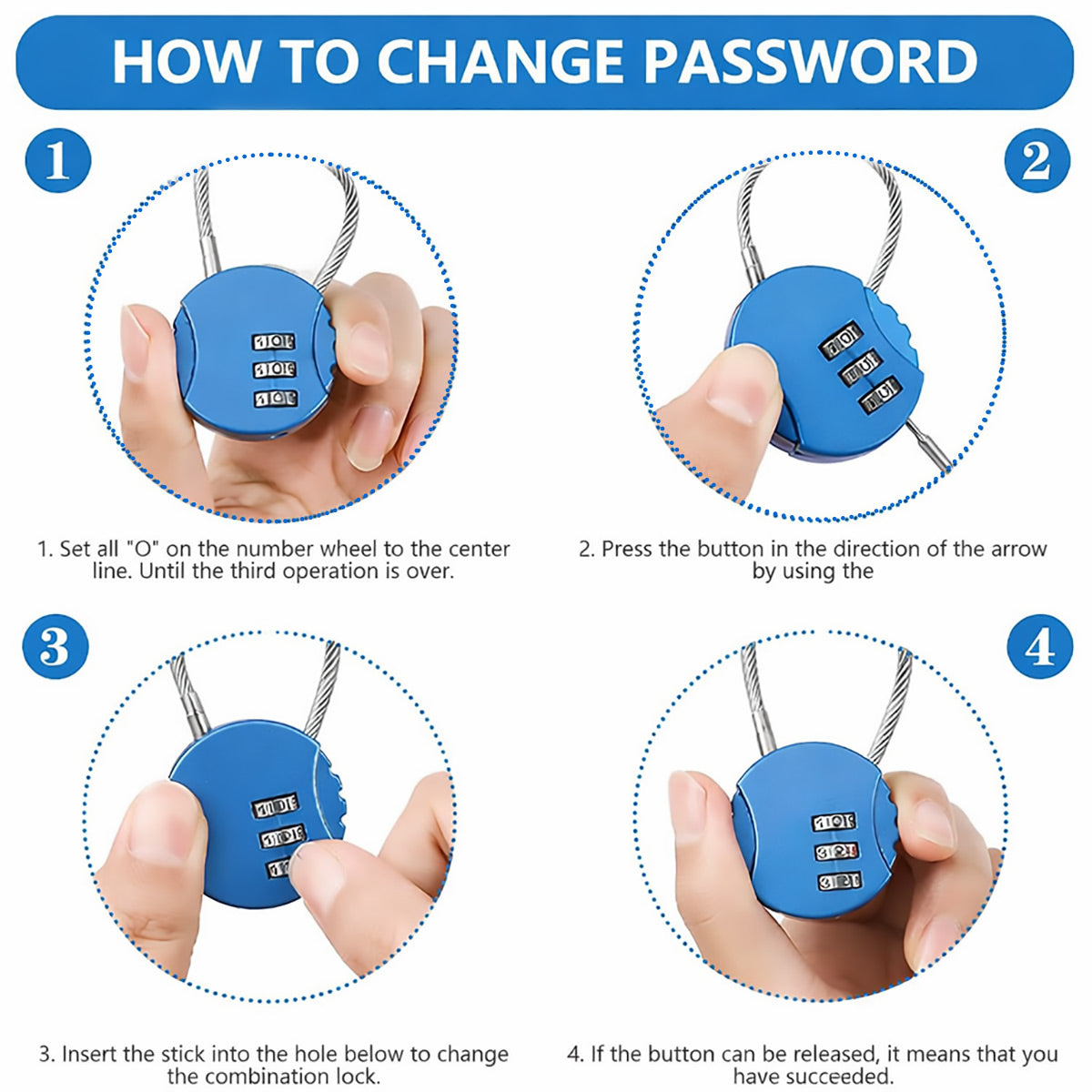 HOW TO CHANGE PASSWORD

1

2

1. Set all "O" on the number wheel to the center line. Until the third operation is over.

2. Press the button in the direction of the arrow by using the

3

4

3. Insert the stick into the hole below to change the combination lock.

4. If the button can be released, it means that you have succeeded.