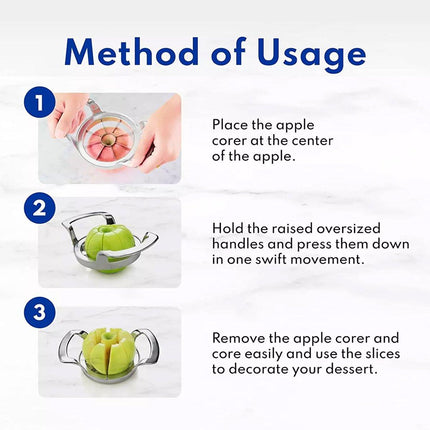 Method of Usage

1

Place the apple corer at the center of the apple.

2

Hold the raised oversized handles and press them down in one swift movement.

3

Remove the apple corer and core easily and use the slices to decorate your dessert.