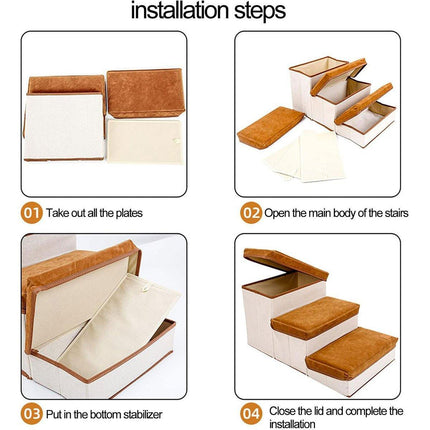 installation steps

01 Take out all the plates

02 Open the main body of the stairs

03 Put in the bottom stabilizer

04 Close the lid and complete the installation