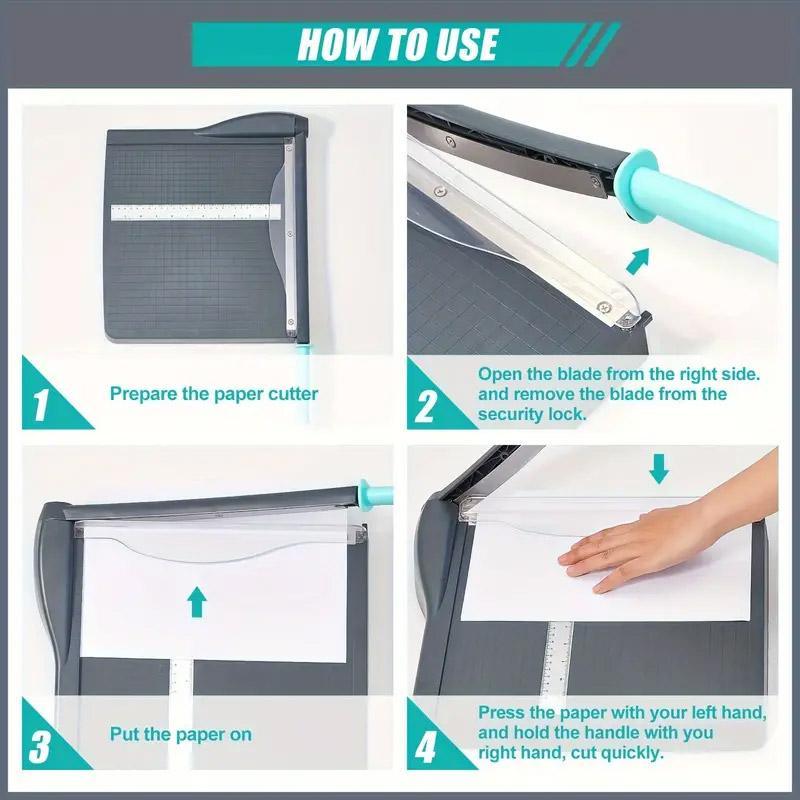 HOW TO USE

1 Prepare the paper cutter

2 Open the blade from the right side. and remove the blade from the security lock.

3 Put the paper on

4 Press the paper with your left hand, and hold the handle with you right hand, cut quickly.