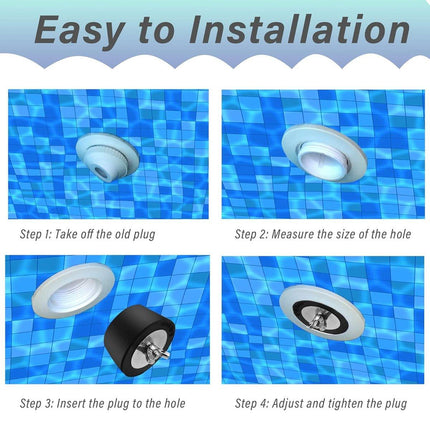 Easy to Installation

Step 1: Take off the old plug

Step 2: Measure the size of the hole

Step 3: Insert the plug to the hole

Step 4: Adjust and tighten the plug