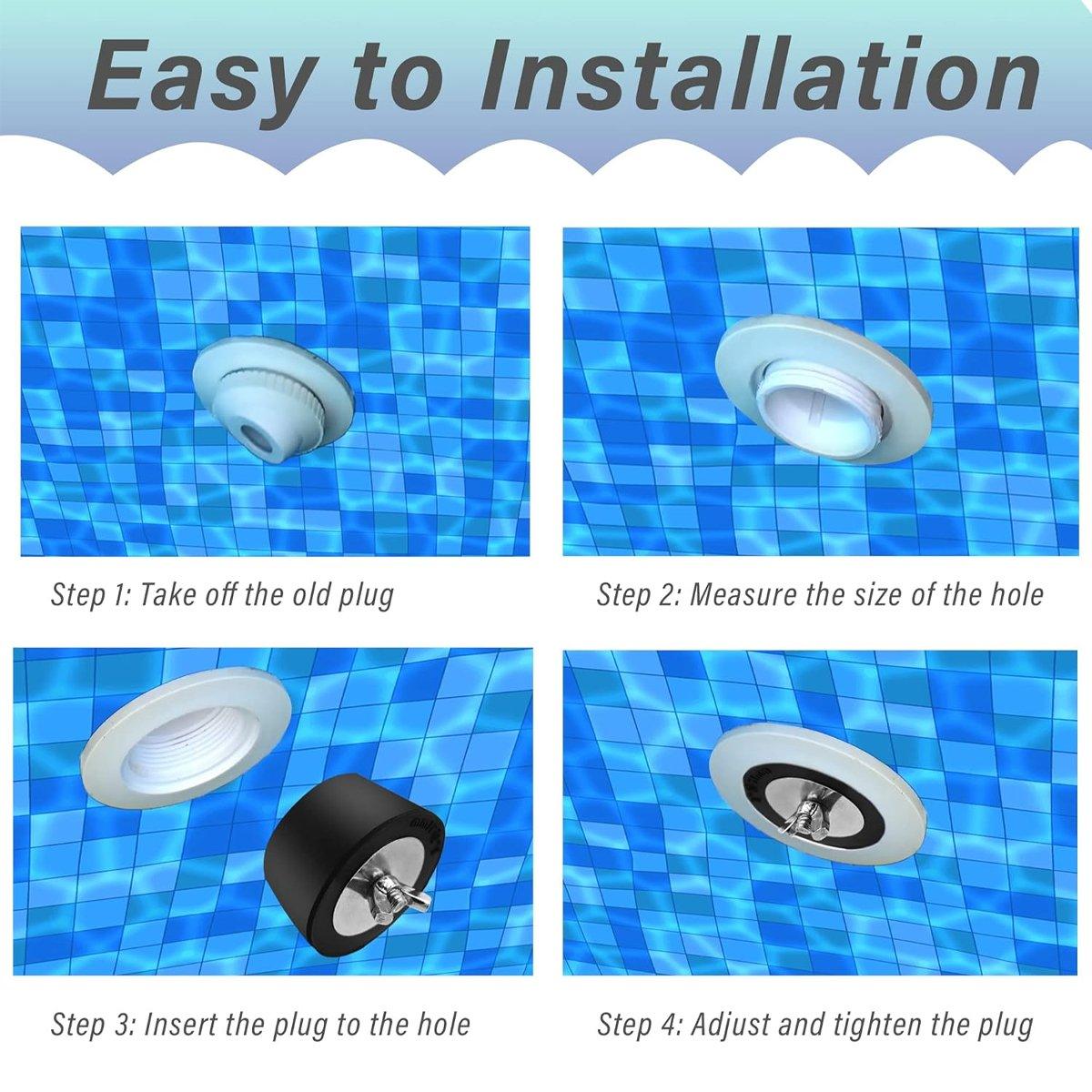 Easy to Installation

Step 1: Take off the old plug

Step 2: Measure the size of the hole

Step 3: Insert the plug to the hole

Step 4: Adjust and tighten the plug