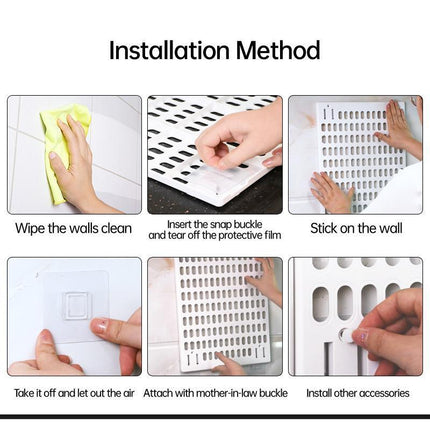 Installation Method

Wipe the walls clean

Insert the snap buckle and tear off the protective film

Stick on the wall

Take it off and let out the air

Attach with mother-in-law buckle

Install other accessories