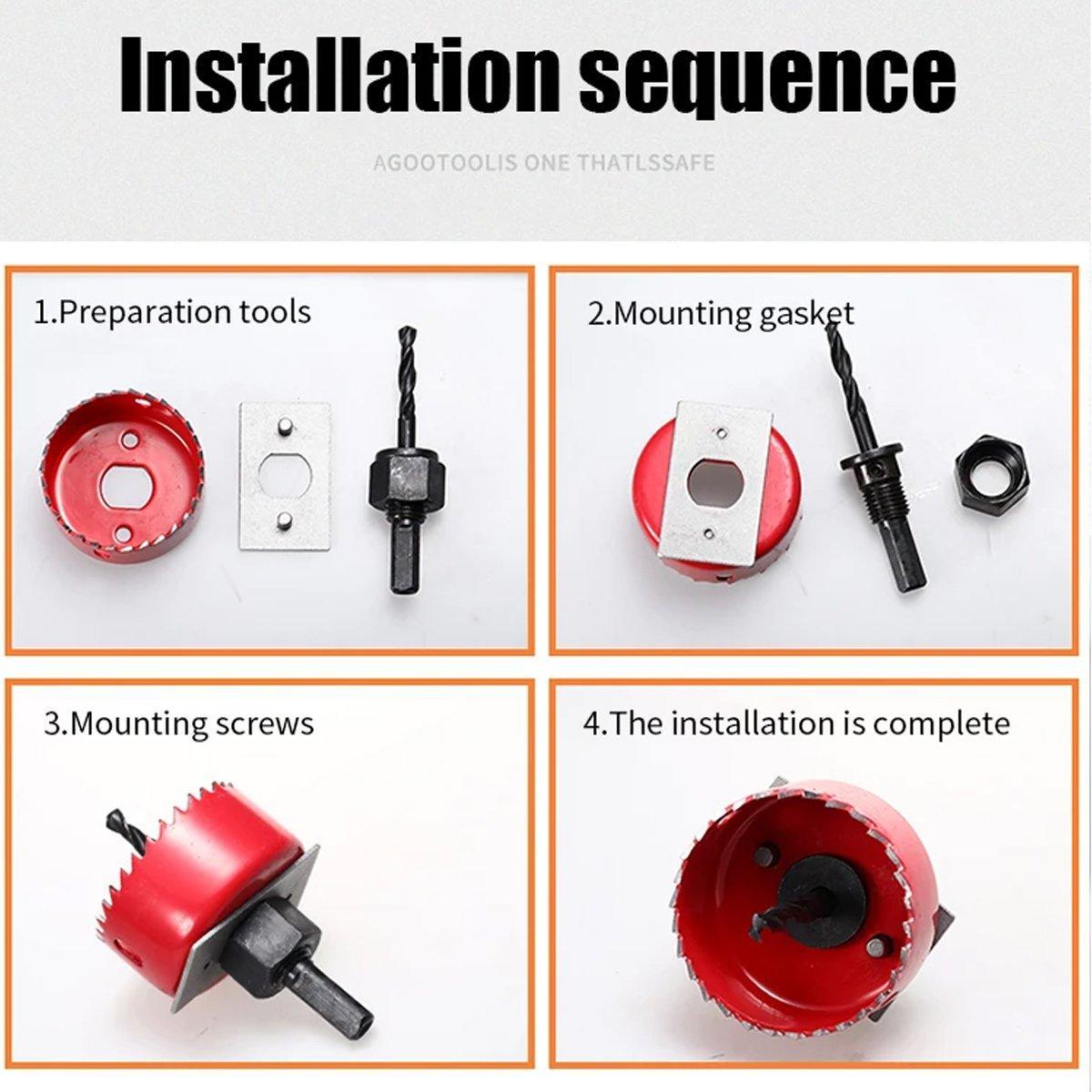 Installation sequence

AGOOTOOLIS ONE THATLSSAFE

1.Preparation tools

2.Mounting gasket

3.Mounting screws

4.The installation is complete