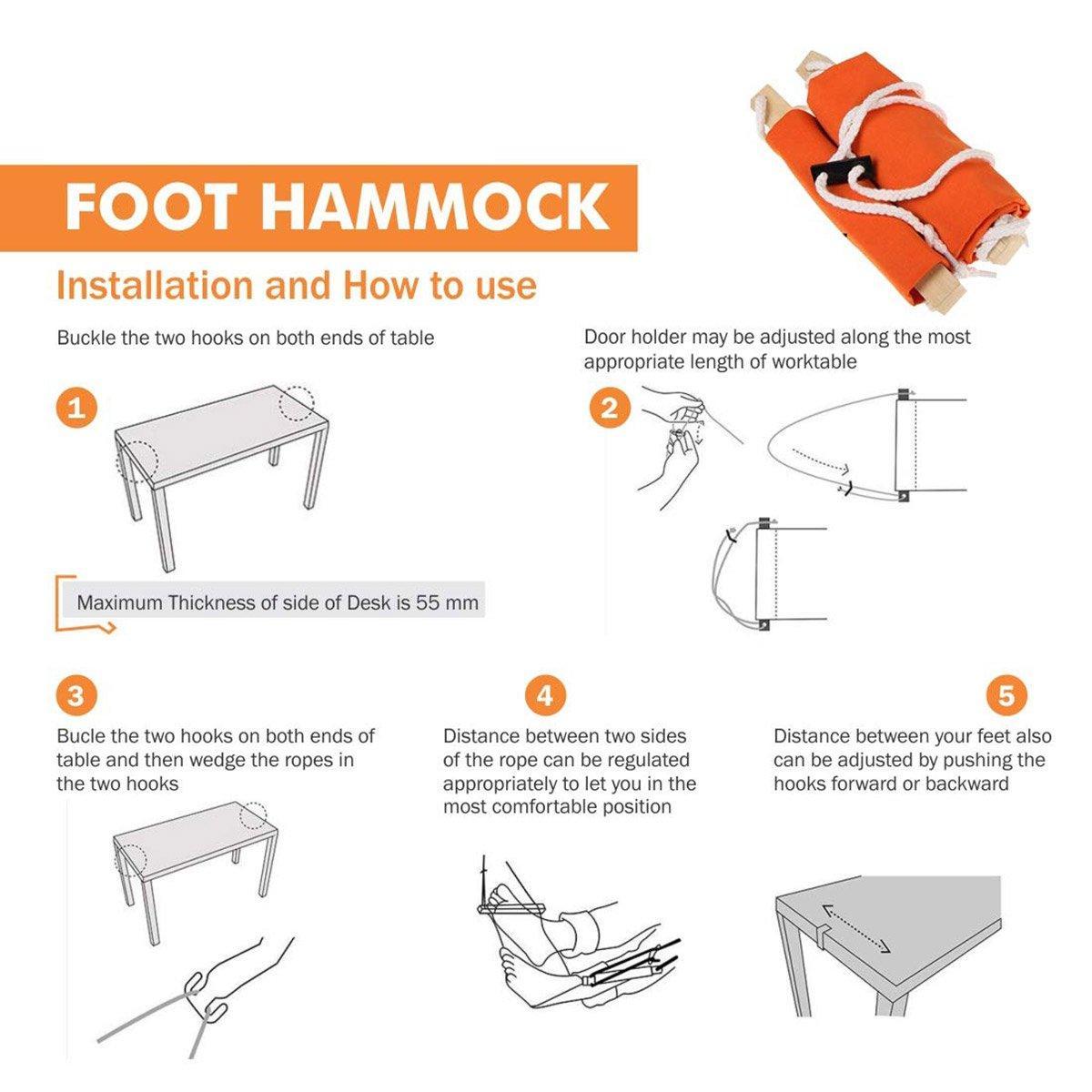 FOOT HAMMOCK

Installation and How to use

Buckle the two hooks on both ends of table

1

Maximum Thickness of side of Desk is 55 mm

Door holder may be adjusted along the most appropriate length of worktable

2

3

Bucle the two hooks on both ends of table and then wedge the ropes in the two hooks

4

Distance between two sides of the rope can be regulated appropriately to let you in the most comfortable position

5

Distance between your feet also can be adjusted by pushing the hooks forward or backward