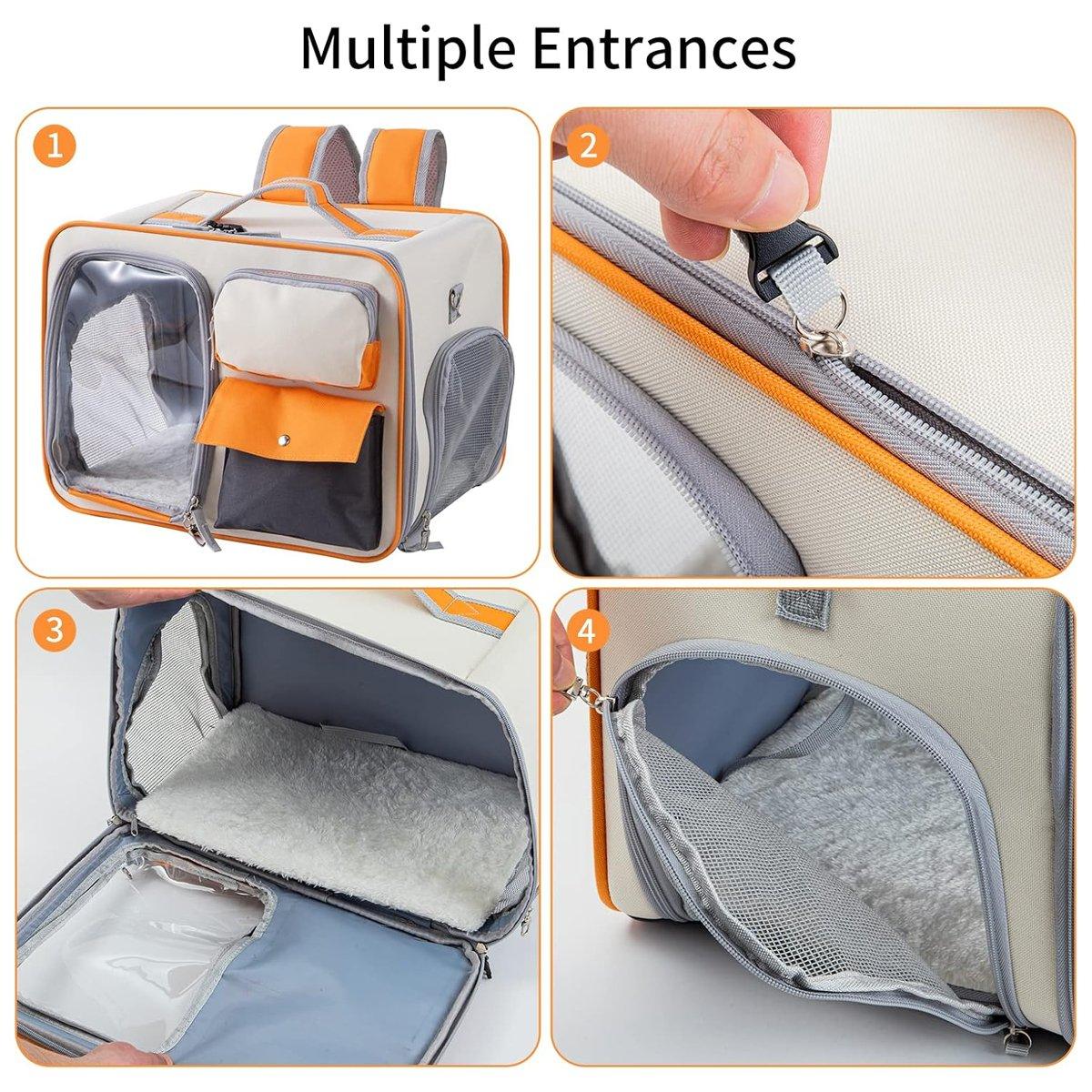 Multiple Entrances

1

2

3

4