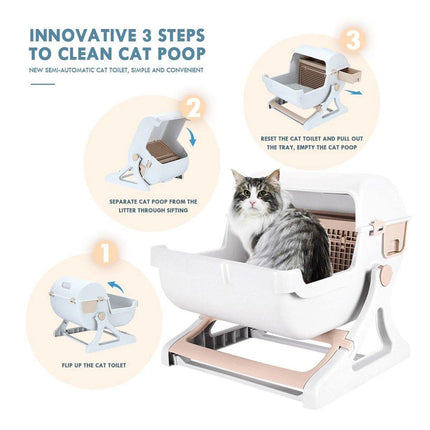 INNOVATIVE 3 STEPS TO CLEAN CAT POOP

NEW SEMI-AUTOMATIC CAT TOILET, SIMPLE AND CONVENIENT

3

RESET THE CAT TOILET AND PULL OUT THE TRAY, EMPTY THE CAT POOP

2

SEPARATE CAT POOP FROM THE LITTER THROUGH SIFTING

1

FLIP UP THE CAT TOILET