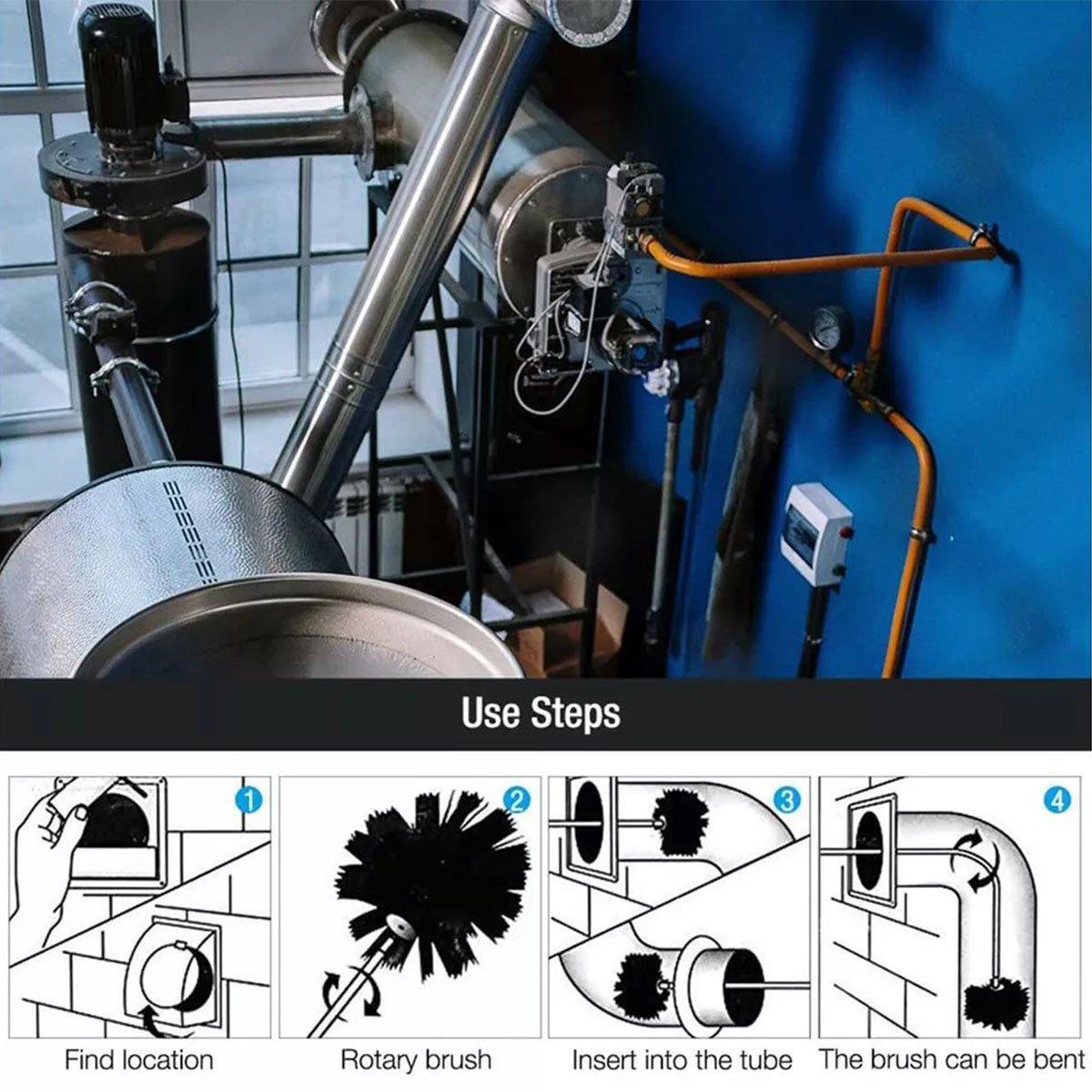 Use Steps

1

2

3

4

Find location

Rotary brush

Insert into the tube

The brush can be bent