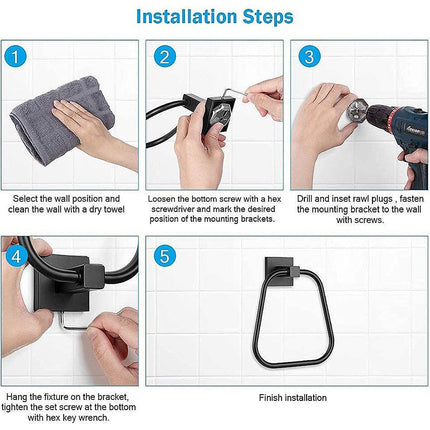 Installation Steps

1

Select the wall position and clean the wall with a dry towel

2

Loosen the bottom screw with a hex screwdriver and mark the desired position of the mounting brackets.

3

Drill and inset rawl plugs , fasten the mounting bracket to the wall with screws.

4

Hang the fixture on the bracket, tighten the set screw at the bottom with hex key wrench.

5

Finish installation