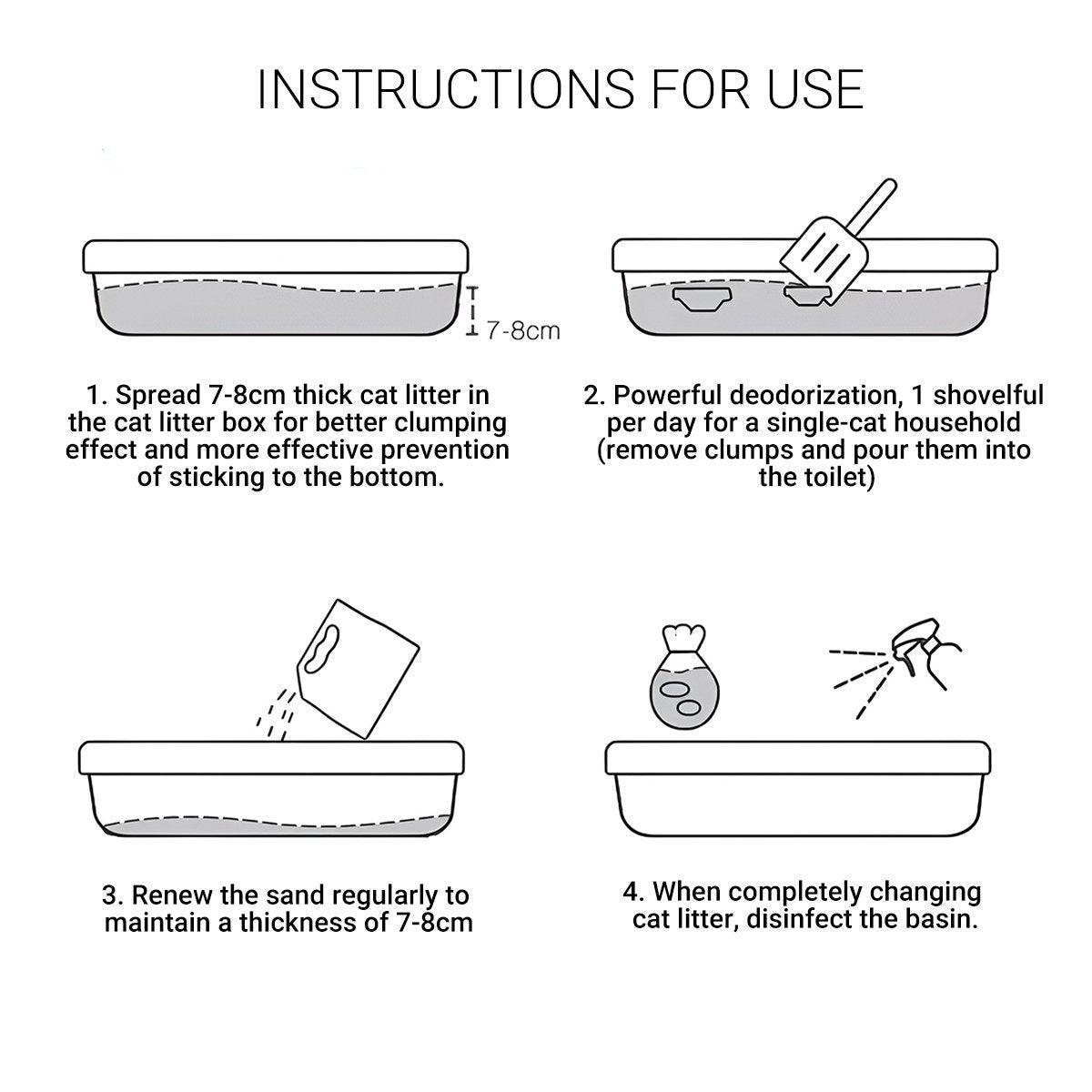 INSTRUCTIONS FOR USE

7-8cm

1. Spread 7-8cm thick cat litter in the cat litter box for better clumping effect and more effective prevention of sticking to the bottom.

2. Powerful deodorization, 1 shovelful per day for a single-cat household (remove clumps and pour them into the toilet)

3. Renew the sand regularly to maintain a thickness of 7-8cm

4. When completely changing cat litter, disinfect the basin.