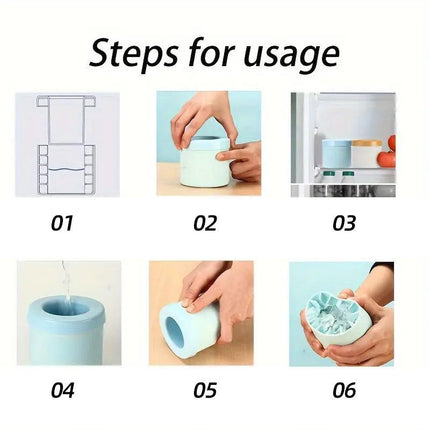 Steps for usage

01

02

03

04

05

06